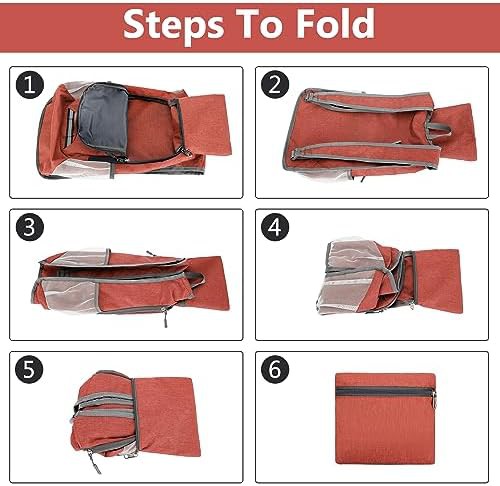 Steps To Fold

1

2

3

4

5

6