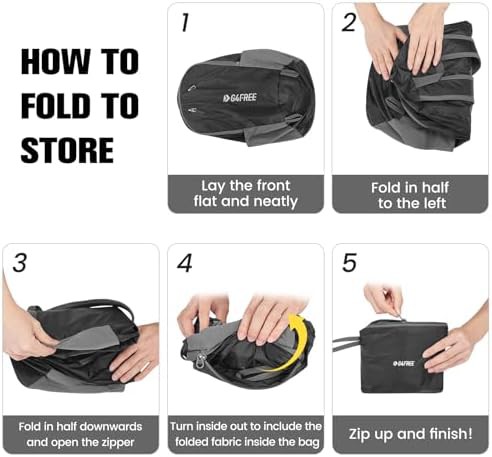 HOW TO FOLD TO STORE

1

G4FREE

Lay the front flat and neatly

2

Fold in half to the left

3

Fold in half downwards and open the zipper

4

Turn inside out to include the folded fabric inside the bag

5

G4FREE

Zip up and finish!