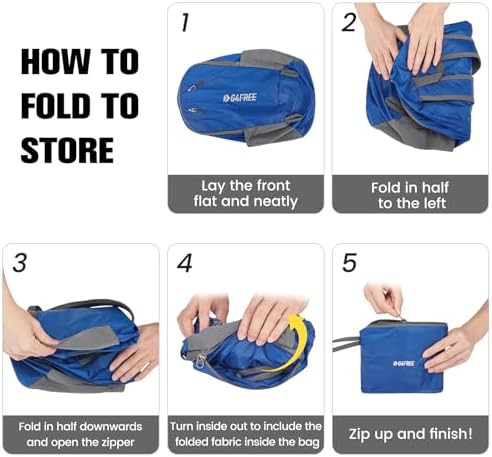 HOW TO FOLD TO STORE

1

G4FREE

Lay the front flat and neatly

2

Fold in half to the left

3

Fold in half downwards and open the zipper

4

Turn inside out to include the folded fabric inside the bag

5

G4FREE

Zip up and finish!